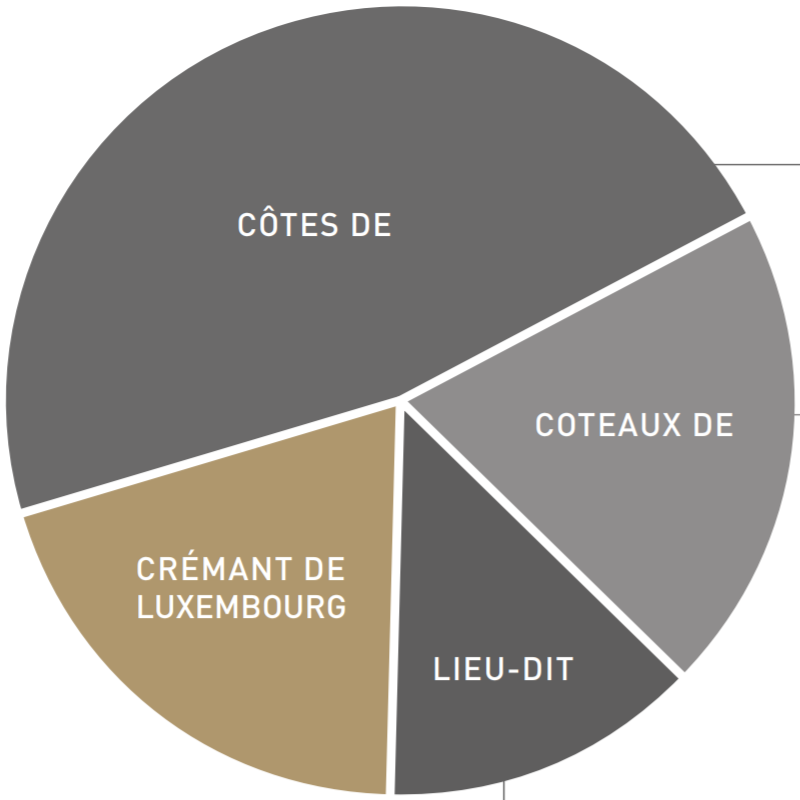 CÔTES DE

COTEAUX DE

CRÉMANT DE LUXEMBOURG

LIEU-DIT